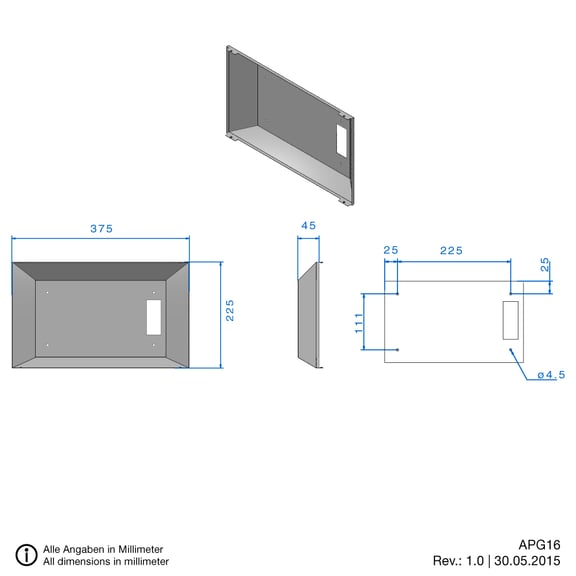 375

225

45

25

225

25

111

ø4.5

Alle Angaben in Millimeter
All dimensions in millimeter

APG16
Rev.: 1.0 | 30.05.2015