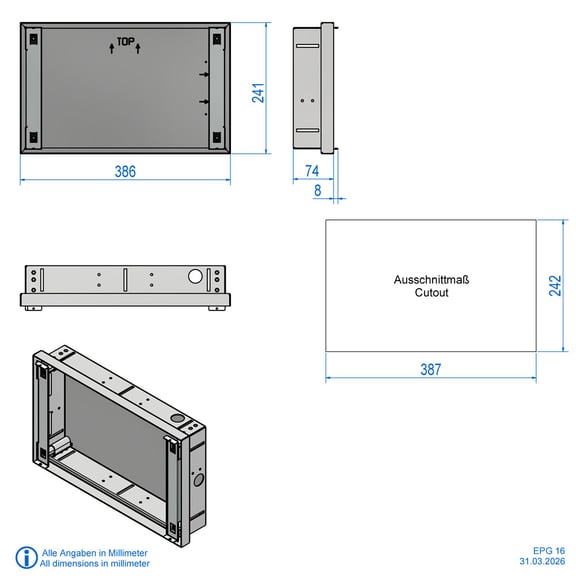 TOP

241

386

74

8

Ausschnittmaß
Cutout

242

387

Alle Angaben in Millimeter
All dimensions in millimeter

EPG 16
31.03.2026