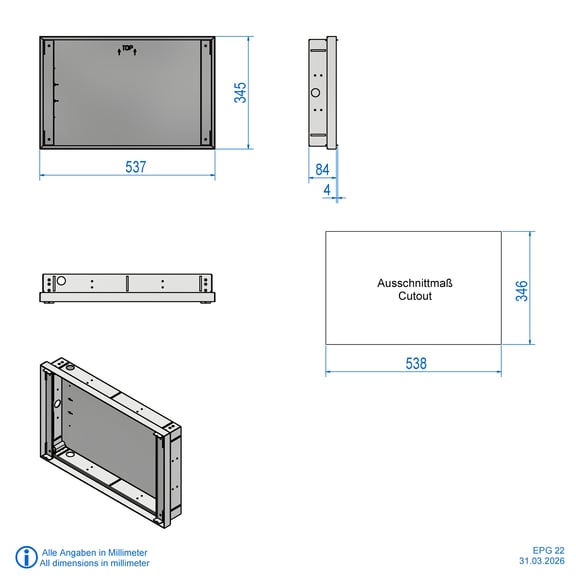 TOP

345

537

84

4

Ausschnittmaß
Cutout

346

538

Alle Angaben in Millimeter
All dimensions in millimeter

EPG 22
31.03.2026