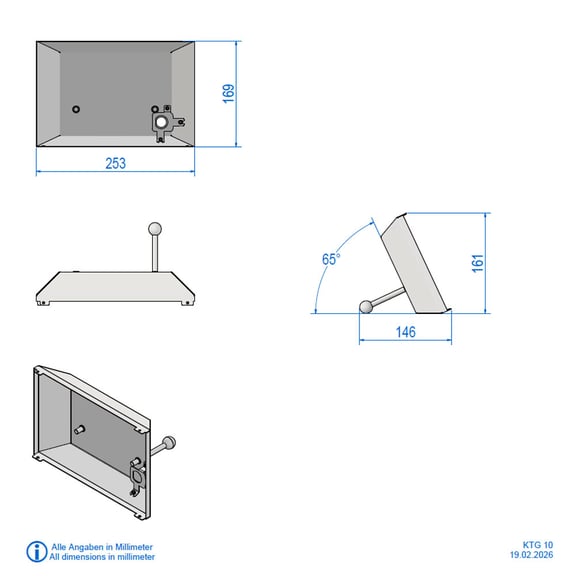 169

253

65°

161

146

Alle Angaben in Millimeter
All dimensions in millimeter

KTG 10
19.02.2026