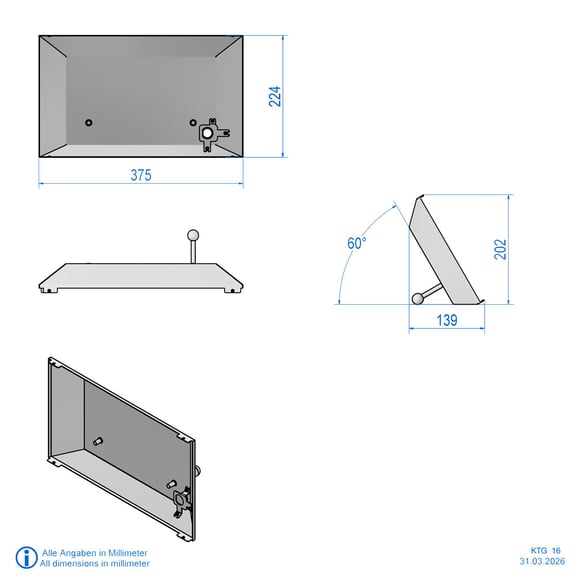 224

375

60°

202

139

Alle Angaben in Millimeter
All dimensions in millimeter

KTG 16
31.03.2026