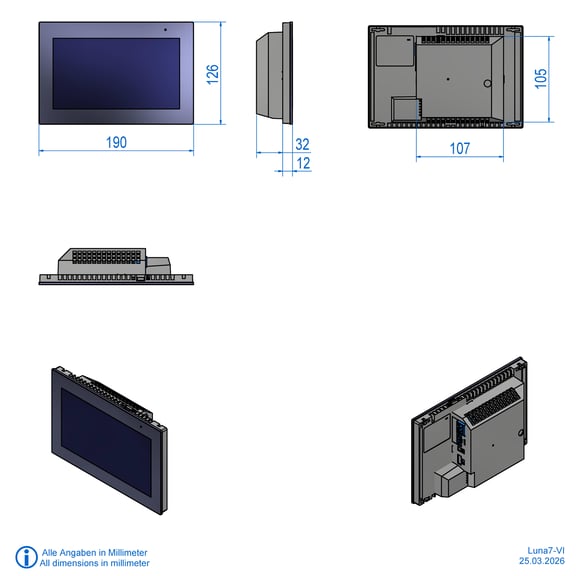 126

190

32

12

105

107

Alle Angaben in Millimeter
All dimensions in millimeter

Luna7-VI
25.03.2026