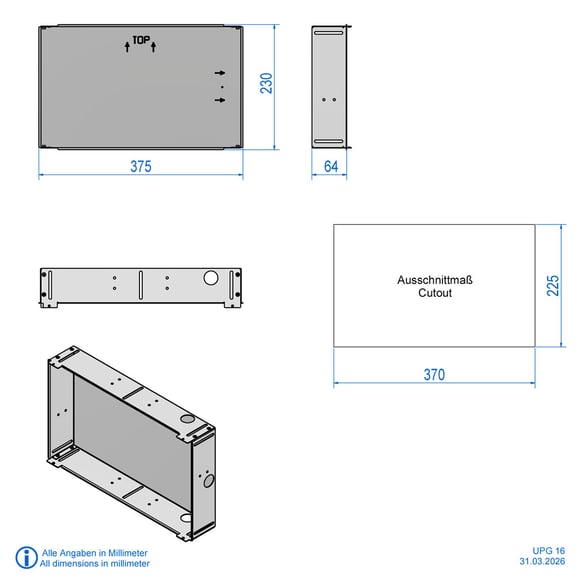 TOP

230

375

64

Ausschnittmaß
Cutout

225

370

Alle Angaben in Millimeter
All dimensions in millimeter

UPG 16
31.03.2026