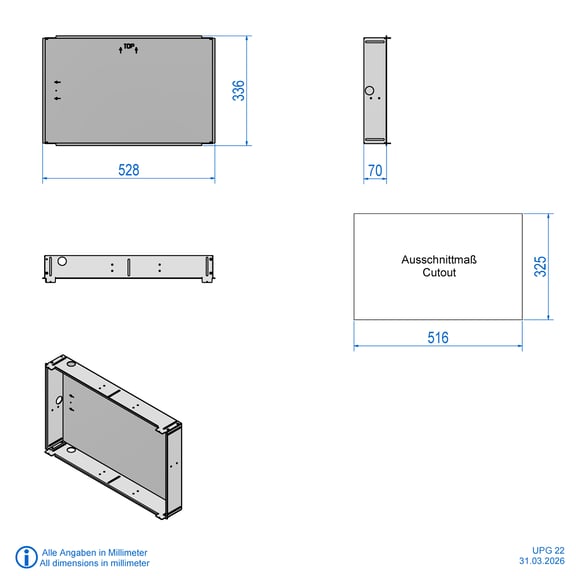 TOP

336

528

70

Ausschnittmaß
Cutout

325

516

Alle Angaben in Millimeter
All dimensions in millimeter

UPG 22
31.03.2026