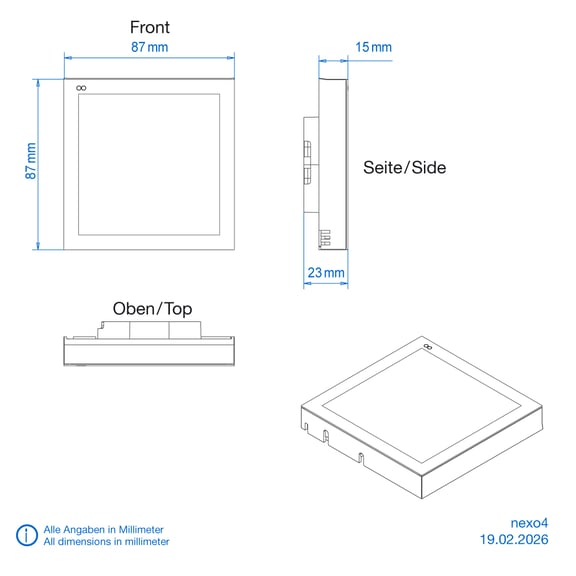 Front

87 mm

87 mm

15 mm

Seite/Side

23 mm

Oben/Top

Alle Angaben in Millimeter
All dimensions in millimeter

nexo4
19.02.2026