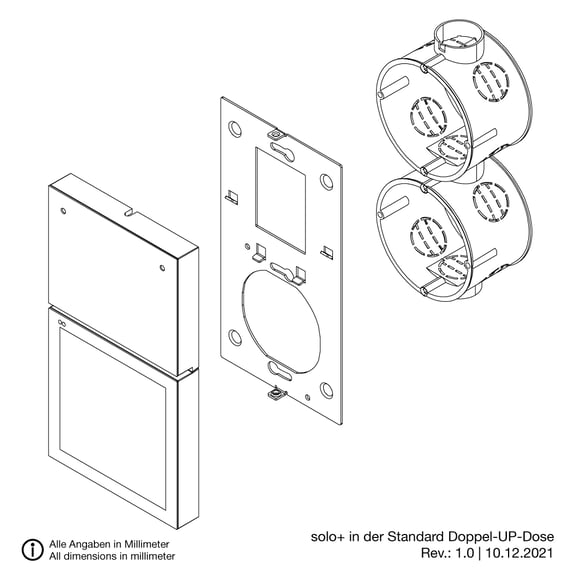 Alle Angaben in Millimeter
All dimensions in millimeter

solo+ in der Standard Doppel-UP-Dose
Rev.: 1.0 | 10.12.2021