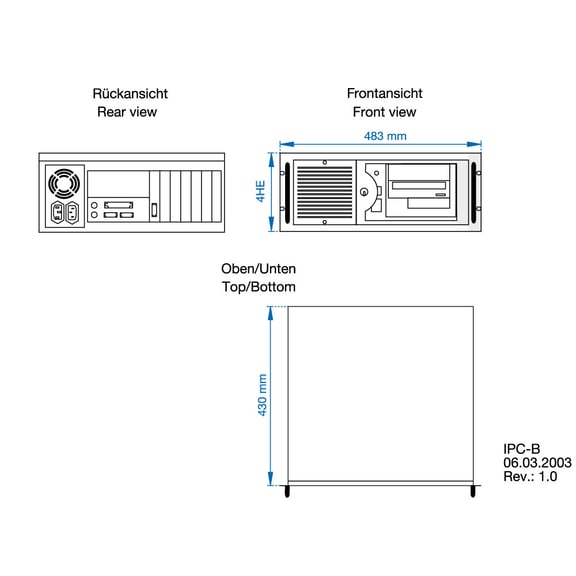 Rückansicht
Rear view

Frontansicht
Front view

483 mm

4HE

Oben/Unten
Top/Bottom

430 mm

IPC-B
06.03.2003
Rev.: 1.0