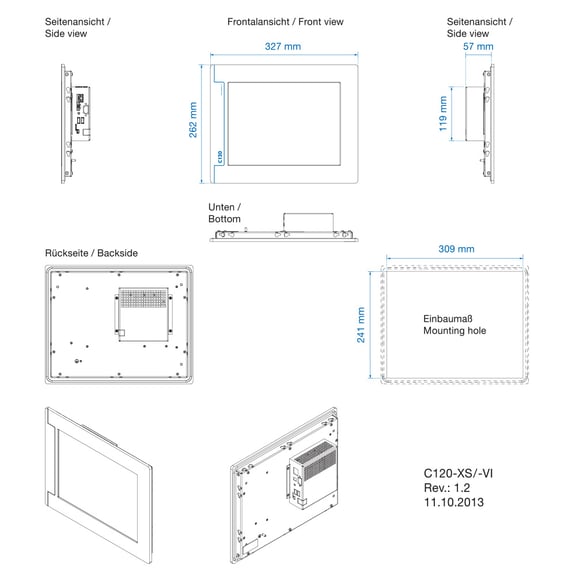 Seitenansicht /
Side view

Frontalansicht / Front view

327 mm

262 mm

C120

Seitenansicht /
Side view

57 mm

119 mm

Unten /
Bottom

Rückseite / Backside

309 mm

241 mm

Einbaumaß
Mounting hole

C120-XS/-VI
Rev.: 1.2
11.10.2013