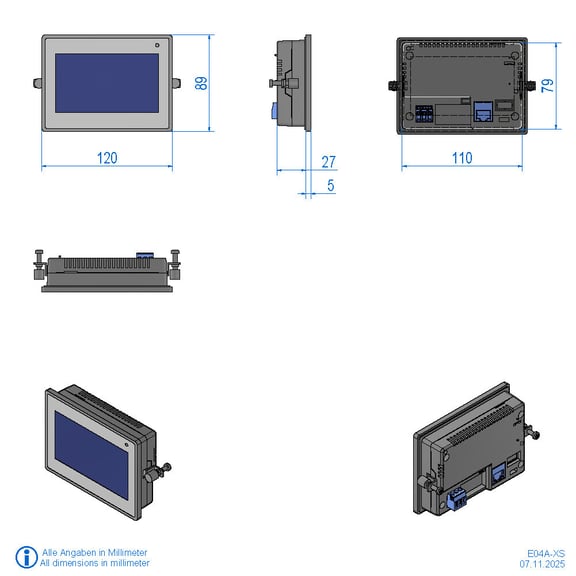 89

120

27

5

79

110

Alle Angaben in Millimeter
All dimensions in millimeter

E04A-XS
07.11.2025