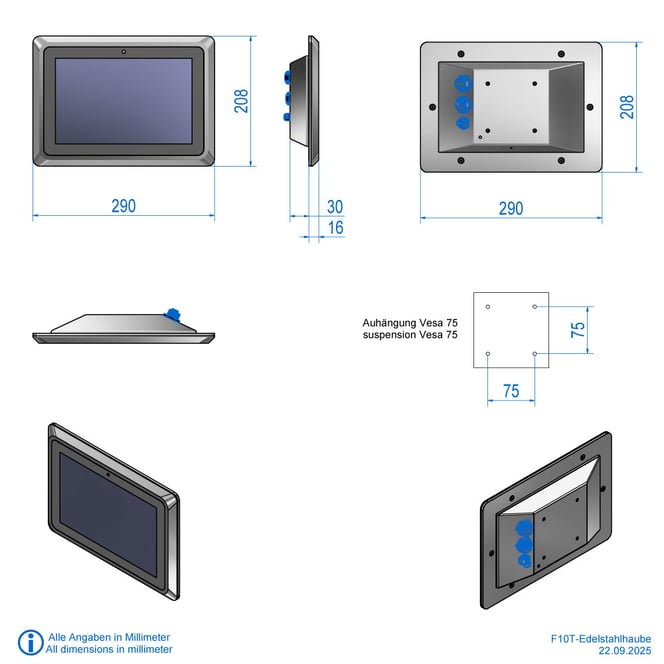 208

290

30

16

208

290

Auhängung Vesa 75
suspension Vesa 75

75

75

Alle Angaben in Millimeter
All dimensions in millimeter

F10T-Edelstahlhaube
22.09.2025