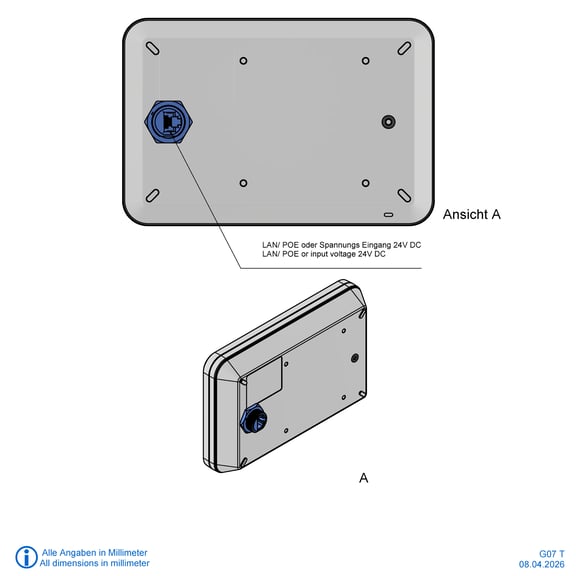 Ansicht A

LAN/ POE oder Spannungs Eingang 24V DC
LAN/ POE or input voltage 24V DC

A

Alle Angaben in Millimeter
All dimensions in millimeter

G07 T
08.04.2026