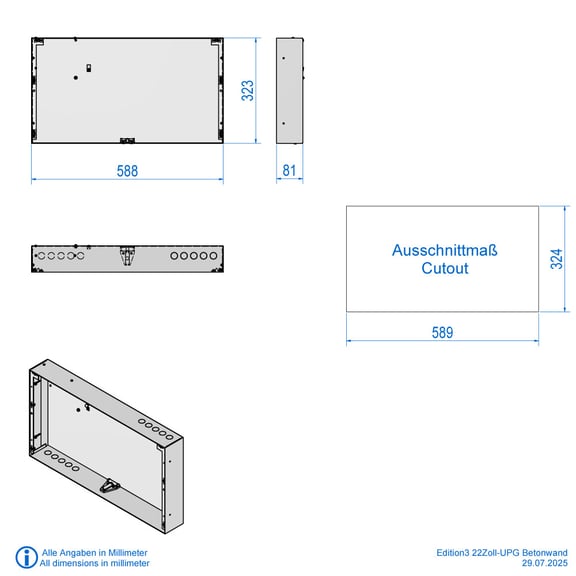 323

588

81

Ausschnittmaß
Cutout

324

589

Alle Angaben in Millimeter
All dimensions in millimeter

Edition3 22Zoll-UPG Betonwand
29.07.2025