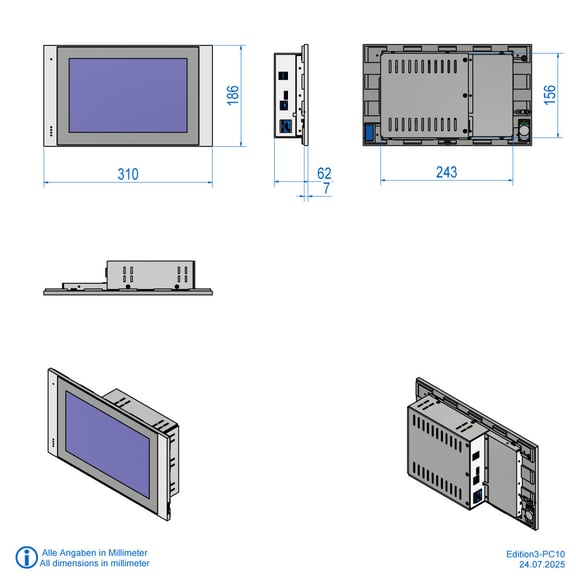 186

310

62

7

156

243

Alle Angaben in Millimeter
All dimensions in millimeter

Edition3-PC10
24.07.2025