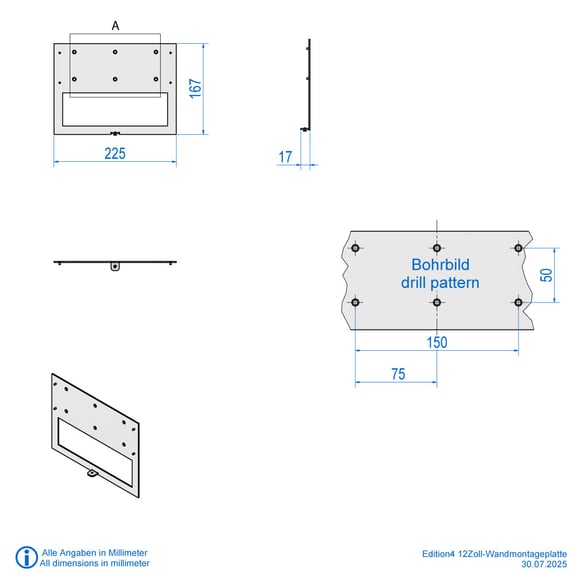 A

167

225

17

Bohrbild
drill pattern

50

150

75

Alle Angaben in Millimeter
All dimensions in millimeter

Edition4 12Zoll-Wandmontageplatte
30.07.2025